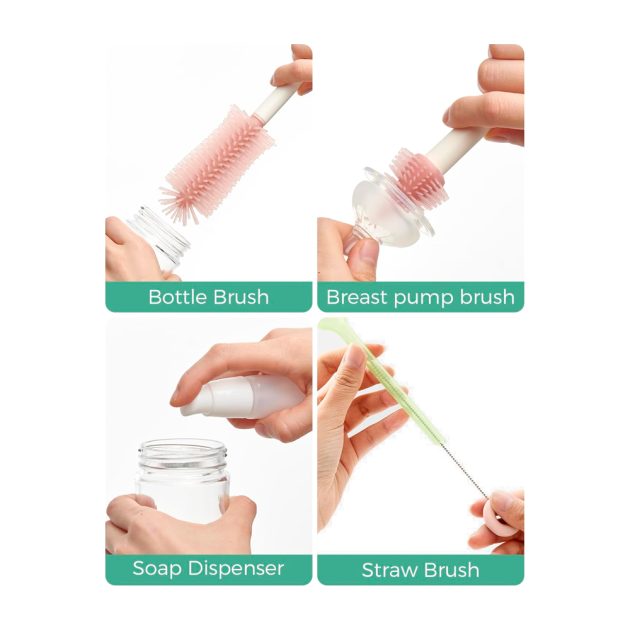 Bottle Brush

Breast pump brush

Soap Dispenser

Straw Brush